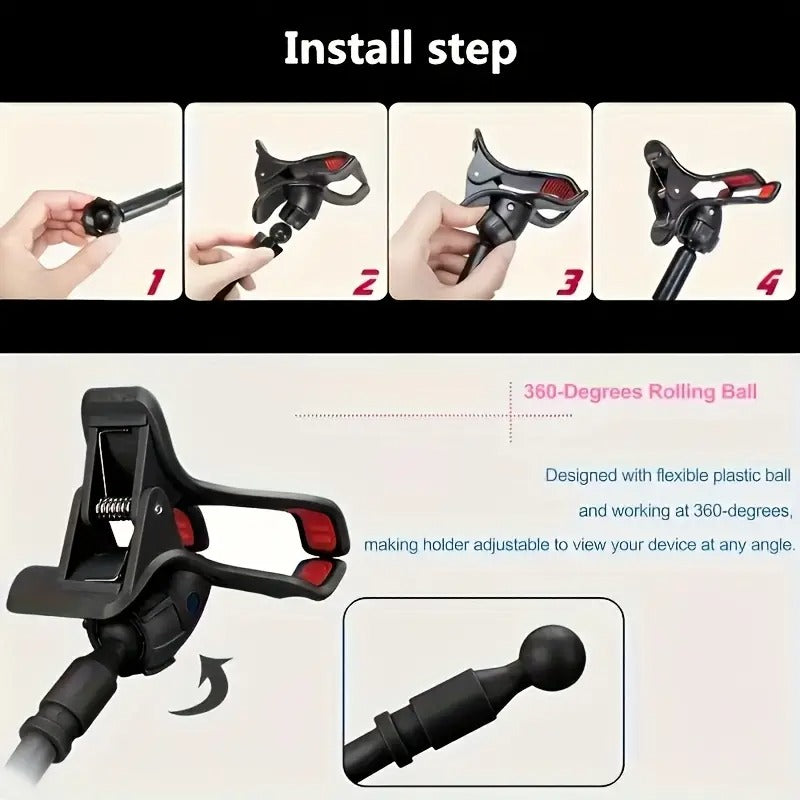 Install step

1

2

3

4

360-Degrees Rolling Ball

Designed with flexible plastic ball and working at 360-degrees, making holder adjustable to view your device at any angle.